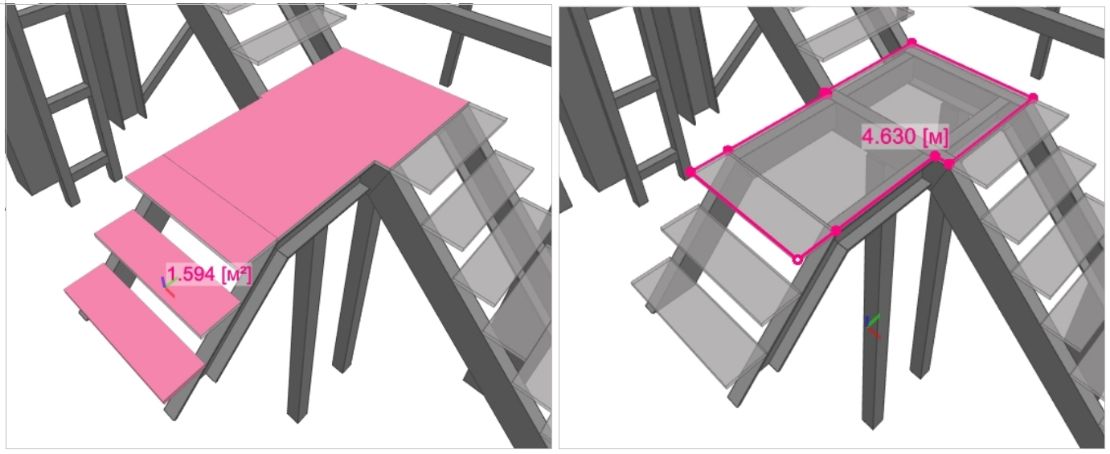 1.594 [м²]

4.630 [м]